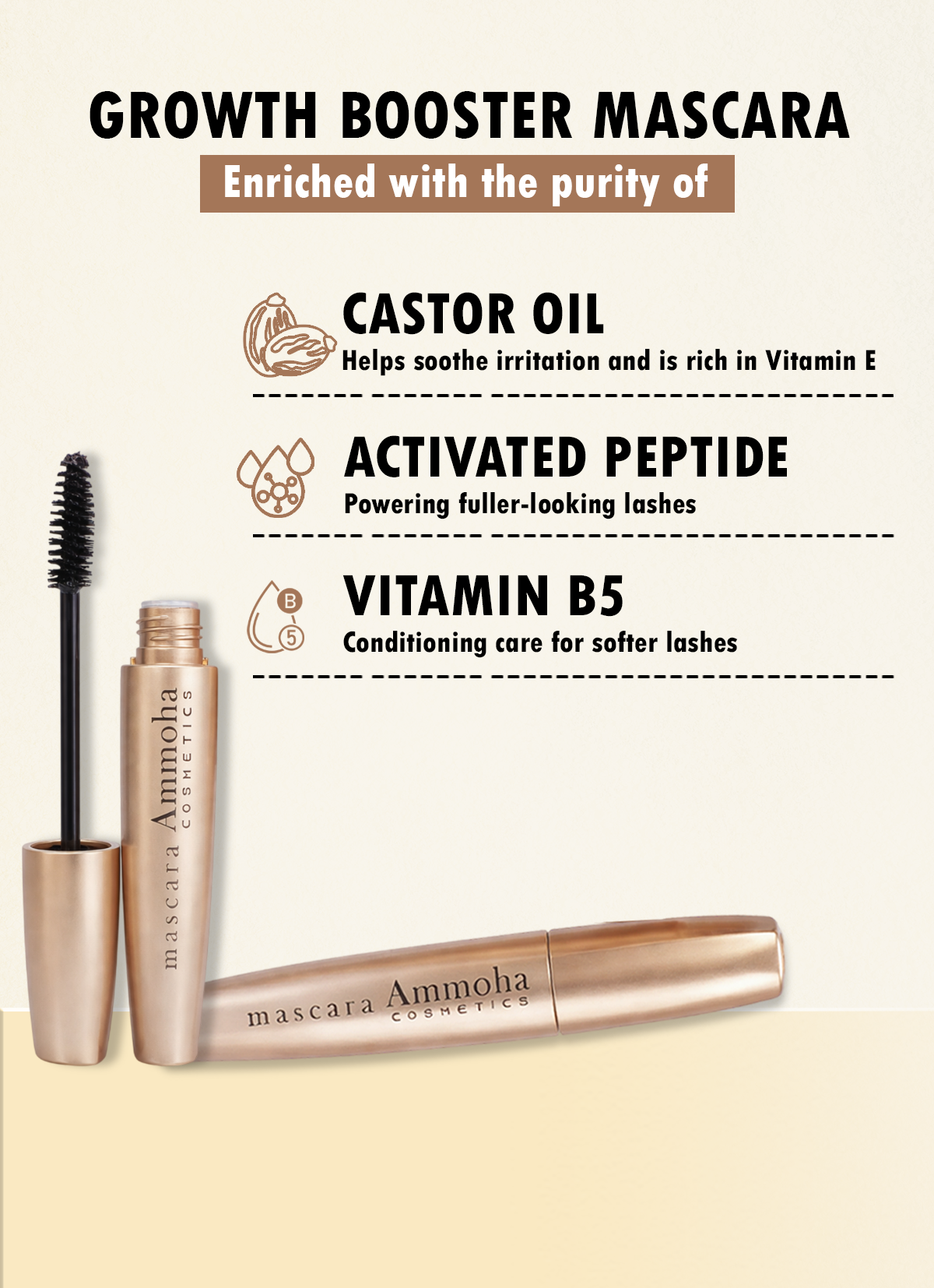 GROWTH BOOSTER MASCARA

Enriched with the purity of

CASTOR OIL
Helps soothe irritation and is rich in Vitamin E

ACTIVATED PEPTIDE
Powering fuller-looking lashes

B
5
VITAMIN B5
Conditioning care for softer lashes

mascara Ammoha COSMETICS

mascara Ammoha COSMETICS